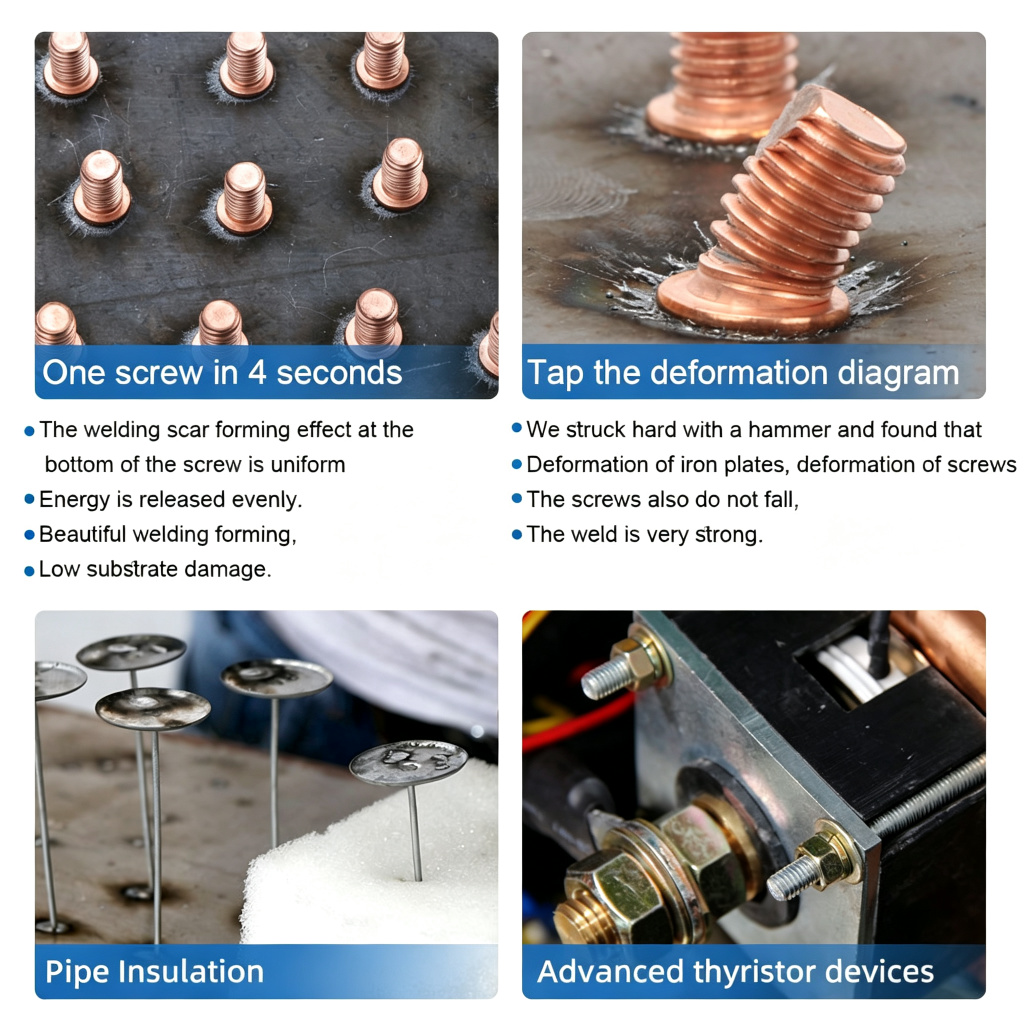 One screw in 4 seconds

• The welding scar forming effect at the bottom of the screw is uniform
• Energy is released evenly.
• Beautiful welding forming,
• Low substrate damage.

Tap the deformation diagram

• We struck hard with a hammer and found that
• Deformation of iron plates, deformation of screws
• The screws also do not fall,
• The weld is very strong.

Pipe Insulation

Advanced thyristor devices